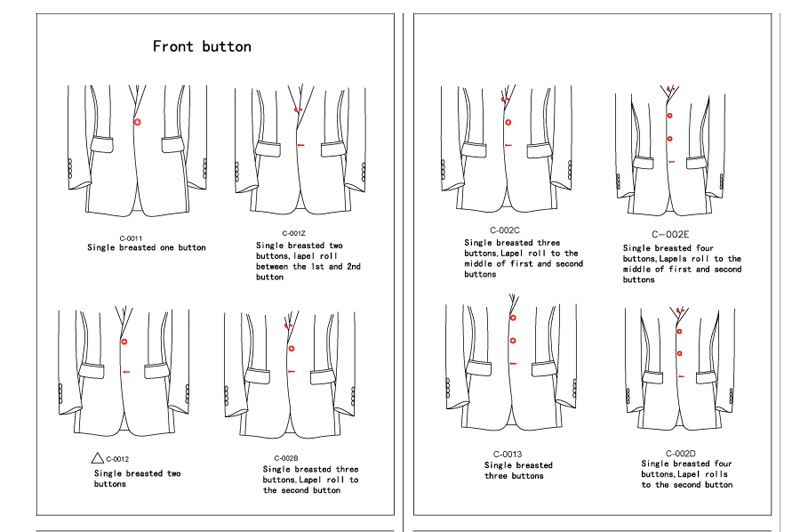 Front button

C-0011
Single breasted one button

C-001Z
Single breasted two buttons, lapel roll between the 1st and 2nd button

C-0012
Single breasted two buttons

C-002B
Single breasted three buttons, Lapel roll to the second button

C-002C
Single breasted three buttons, Lapel roll to the middle of first and second buttons

C-002E
Single breasted four buttons, Lapels roll to the middle of first and second buttons

C-0013
Single breasted three buttons

C-002D
Single breasted four buttons, Lapel rolls to the second button